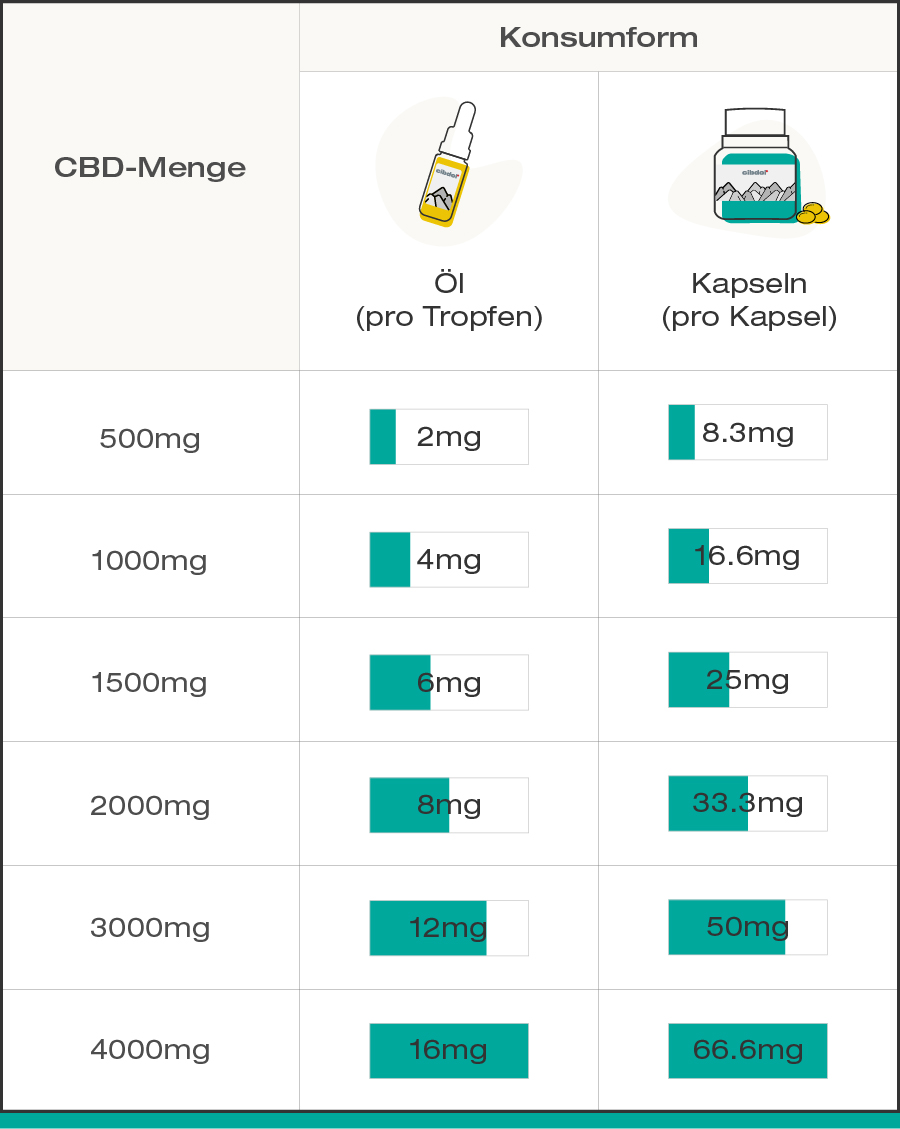 | CBD-Menge | Konsumform | |
|---|---|---|
| | cibdol Öl (pro Tropfen) | cibdol Kapseln (pro Kapsel) |
| 500mg | 2mg | 8.3mg |
| 1000mg | 4mg | 16.6mg |
| 1500mg | 6mg | 25mg |
| 2000mg | 8mg | 33.3mg |
| 3000mg | 12mg | 50mg |
| 4000mg | 16mg | 66.6mg |